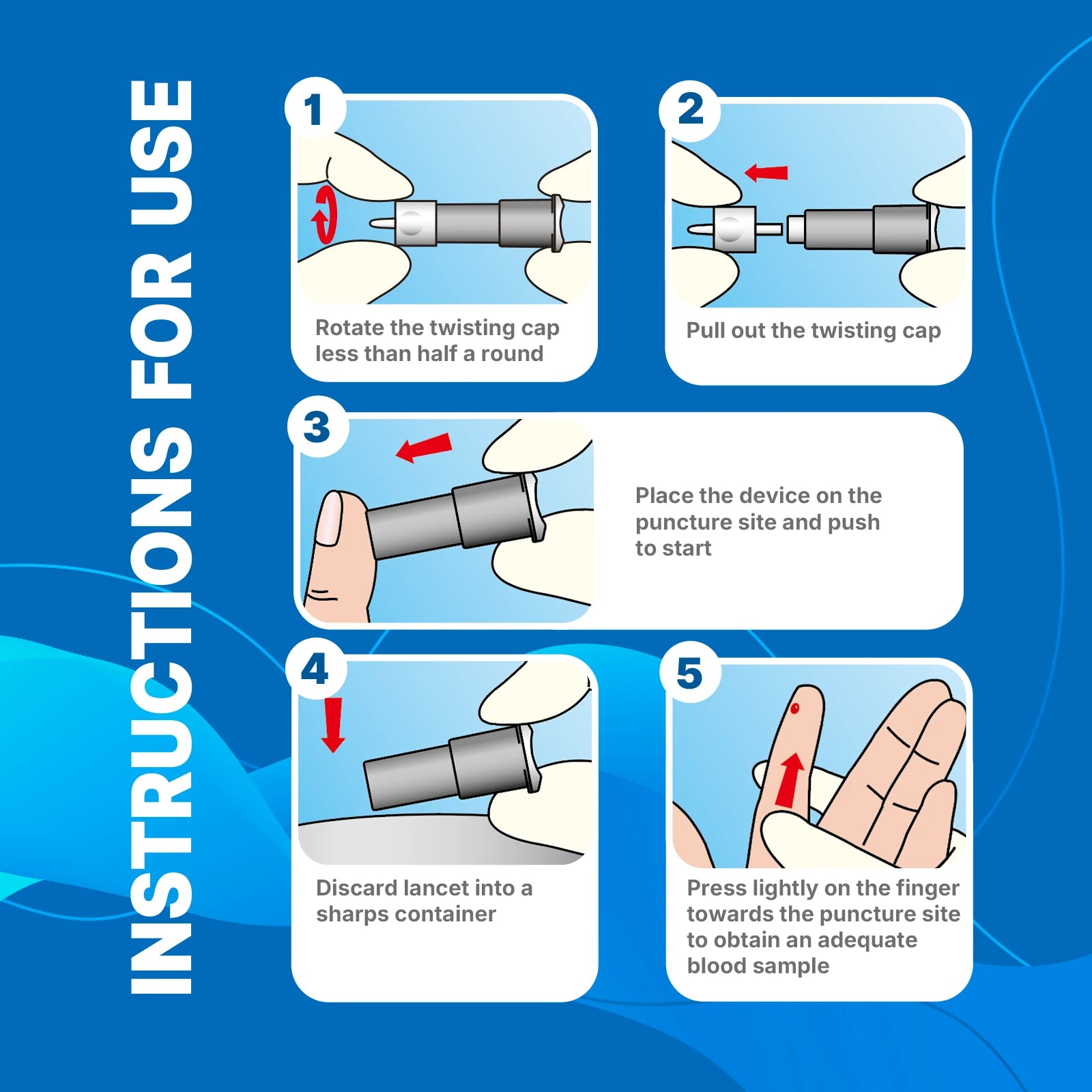 INSTRUCTIONS FOR USE

1
Rotate the twisting cap less than half a round

2
Pull out the twisting cap

3
Place the device on the puncture site and push to start

4
Discard lancet into a sharps container

5
Press lightly on the finger towards the puncture site to obtain an adequate blood sample