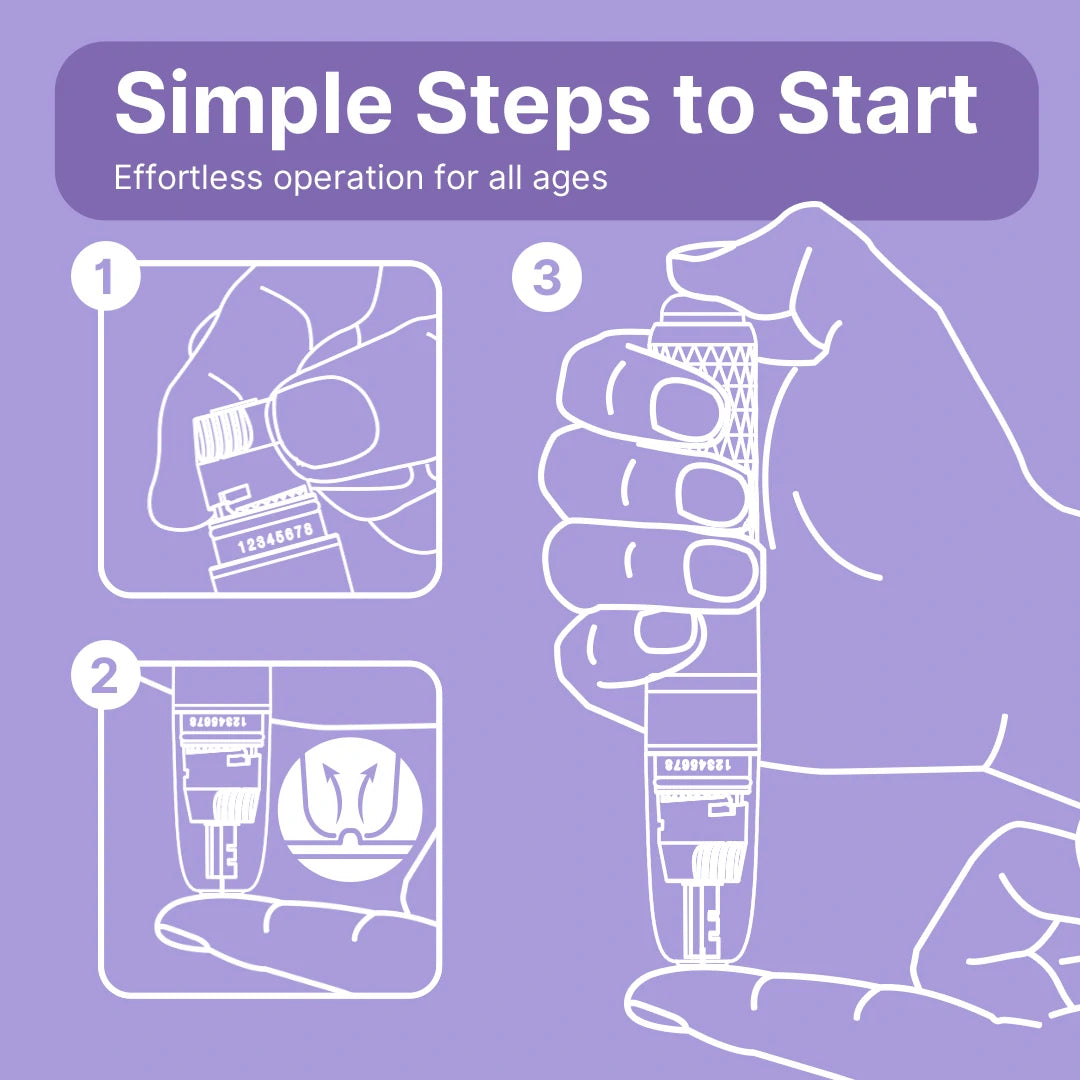 Simple Steps to Start
Effortless operation for all ages

1

12345678

2

12345678

3

12345678