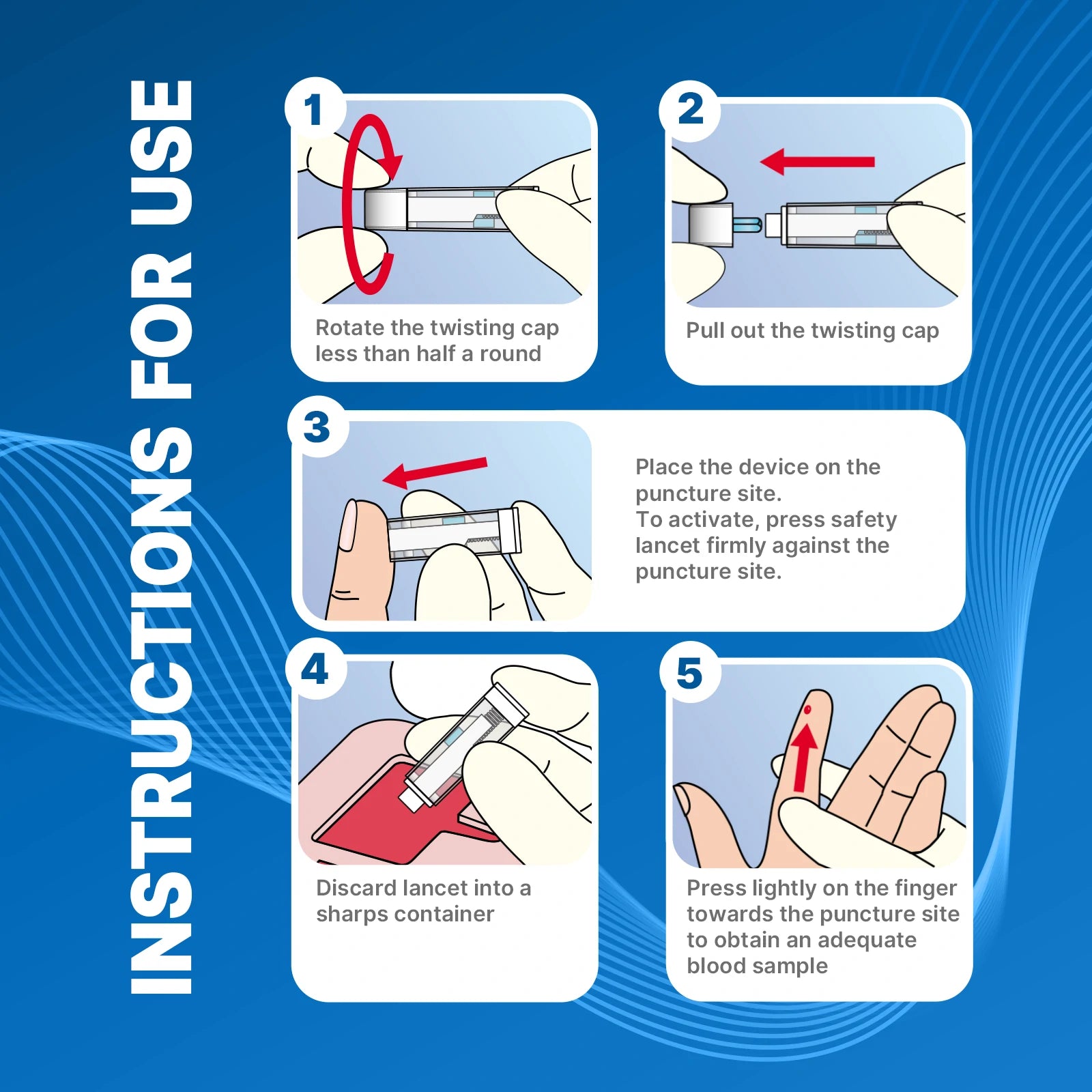 INSTRUCTIONS FOR USE

1
Rotate the twisting cap less than half a round

2
Pull out the twisting cap

3
Place the device on the puncture site.
To activate, press safety lancet firmly against the puncture site.

4
Discard lancet into a sharps container

5
Press lightly on the finger towards the puncture site to obtain an adequate blood sample